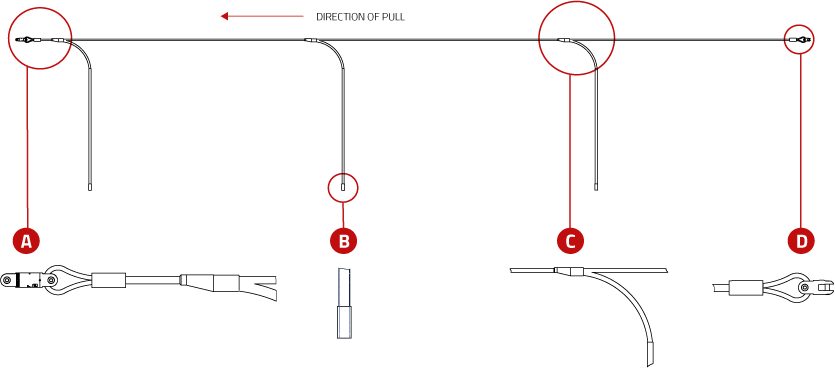 DIRECTION OF PULL

A

B

C

D